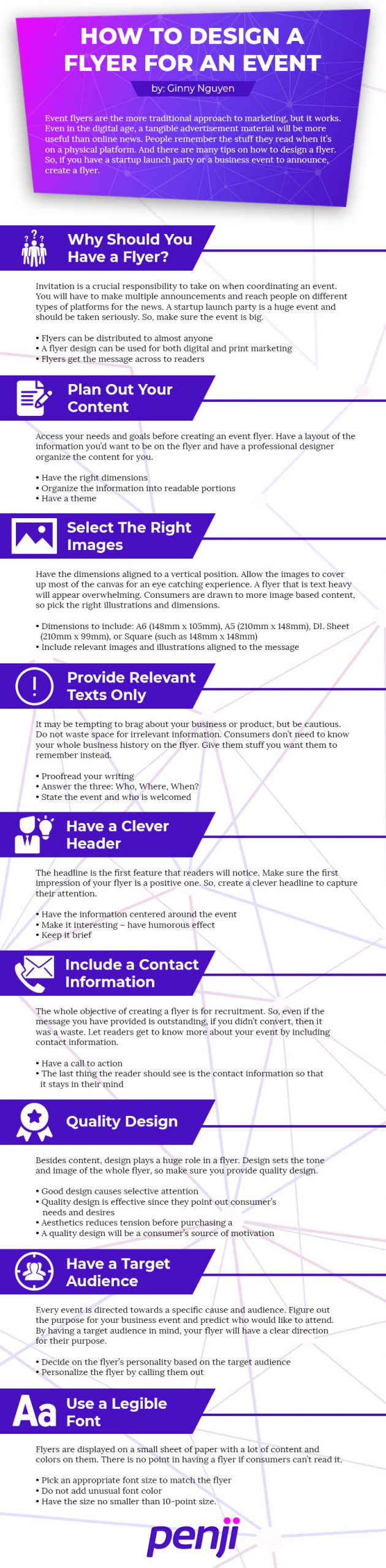 HOW TO DESIGN A FLYER FOR AN EVENT

by: Ginny Nguyen

Event flyers are the more traditional approach to marketing, but it works. Even in the digital age, a tangible advertisement material will be more useful than online news. People remember the stuff they read when it's on a physical platform. And there are many tips on how to design a flyer. So, if you have a startup launch party or a business event to announce, create a flyer.

Why Should You Have a Flyer?

Invitation is a crucial responsibility to take on when coordinating an event. You will have to make multiple announcements and reach people on different types of platforms for the news. A startup launch party is a huge event and should be taken seriously. So, make sure the event is big.

• Flyers can be distributed to almost anyone
• A flyer design can be used for both digital and print marketing
• Flyers get the message across to readers

Plan Out Your Content

Access your needs and goals before creating an event flyer. Have a layout of the information you'd want to be on the flyer and have a professional designer organize the content for you.

• Have the right dimensions
• Organize the information into readable portions
• Have a theme

Select The Right Images

Have the dimensions aligned to a vertical position. Allow the images to cover up most of the canvas for an eye catching experience. A flyer that is text heavy will appear overwhelming. Consumers are drawn to more image based content, so pick the right illustrations and dimensions.

• Dimensions to include: A6 (148mm x 105mm), A5 (210mm x 148mm), DL Sheet (210mm x 99mm), or Square (such as 148mm x 148mm)
• Include relevant images and illustrations aligned to the message

Provide Relevant Texts Only

It may be tempting to brag about your business or product, but be cautious. Do not waste space for irrelevant information. Consumers don't need to know your whole business history on the flyer. Give them stuff you want them to remember instead.

• Proofread your writing
• Answer the three: Who, Where, When?
• State the event and who is welcomed

Have a Clever Header

The headline is the first feature that readers will notice. Make sure the first impression of your flyer is a positive one. So, create a clever headline to capture their attention.

• Have the information centered around the event
• Make it interesting – have humorous effect
• Keep it brief

Include a Contact Information

The whole objective of creating a flyer is for recruitment. So, even if the message you have provided is outstanding, if you didn't convert, then it was a waste. Let readers get to know more about your event by including contact information.

• Have a call to action
• The last thing the reader should see is the contact information so that it stays in their mind

Quality Design

Besides content, design plays a huge role in a flyer. Design sets the tone and image of the whole flyer, so make sure you provide quality design.

• Good design causes selective attention
• Quality design is effective since they point out consumer's needs and desires
• Aesthetics reduces tension before purchasing a
• A quality design will be a consumer's source of motivation

Have a Target Audience

Every event is directed towards a specific cause and audience. Figure out the purpose for your business event and predict who would like to attend. By having a target audience in mind, your flyer will have a clear direction for their purpose.

• Decide on the flyer's personality based on the target audience
• Personalize the flyer by calling them out

Aa Use a Legible Font

Flyers are displayed on a small sheet of paper with a lot of content and colors on them. There is no point in having a flyer if consumers can't read it.

• Pick an appropriate font size to match the flyer
• Do not add unusual font color
• Have the size no smaller than 10-point size.

penji